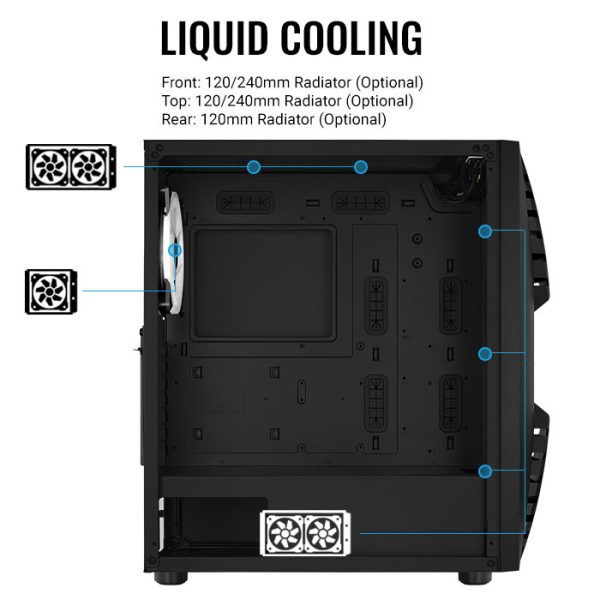 LIQUID COOLING

Front: 120/240mm Radiator (Optional)
Top: 120/240mm Radiator (Optional)
Rear: 120mm Radiator (Optional)