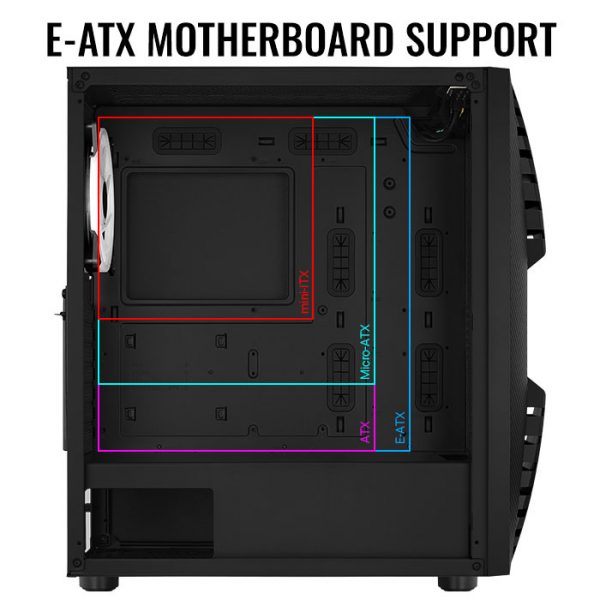 E-ATX MOTHERBOARD SUPPORT

mini-ITX

Micro-ATX

ATX

E-ATX